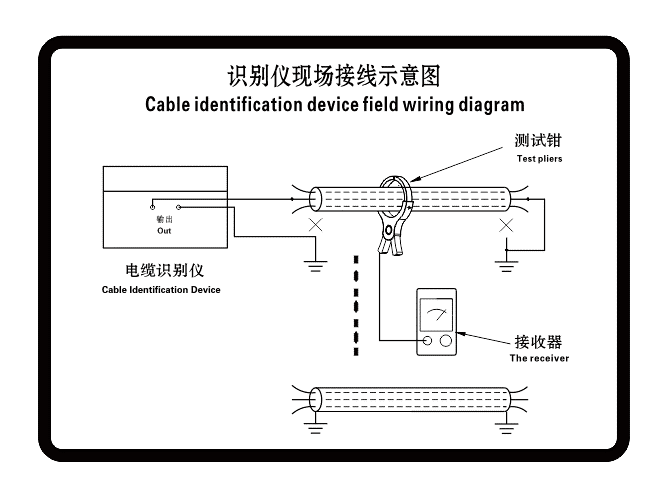 识别仪现场接线示意图
Cable identification device field wiring diagram

测试钳
Test pliers

输出
Out

电缆识别仪
Cable Identification Device

接收器
The receiver