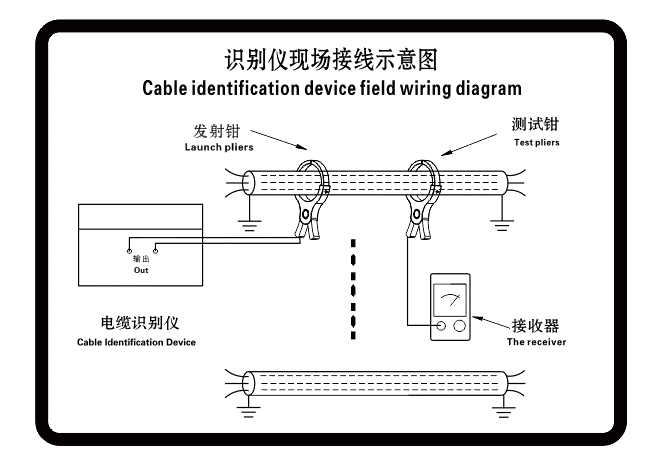 识别仪现场接线示意图
Cable identification device field wiring diagram

发射钳
Launch pliers

测试钳
Test pliers

输出
Out

电缆识别仪
Cable Identification Device

接收器
The receiver